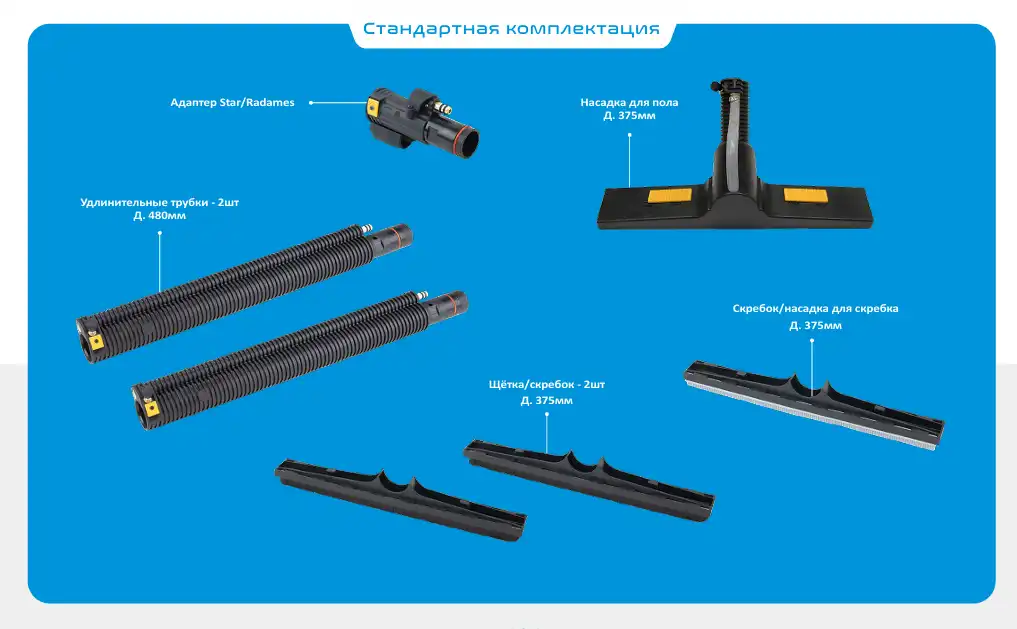 Стандартная комплектация

Адаптер Star/Radames

Насадка для пола
Д. 375мм

Удлинительные трубки - 2шт
Д. 480мм

Скребок/насадка для скребка
Д. 375мм

Щётка/скребок - 2шт
Д. 375мм