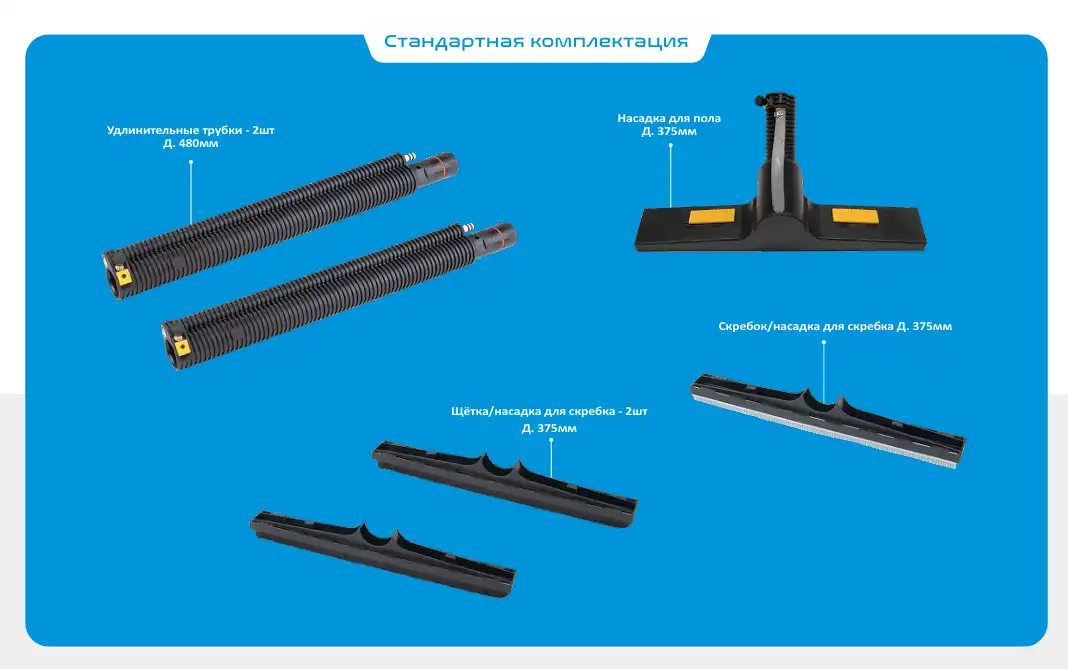 Стандартная комплектация

Удлинительные трубки - 2шт
Д. 480мм

Насадка для пола
Д. 375мм

Скребок/насадка для скребка Д. 375мм

Щётка/насадка для скребка - 2шт
Д. 375мм