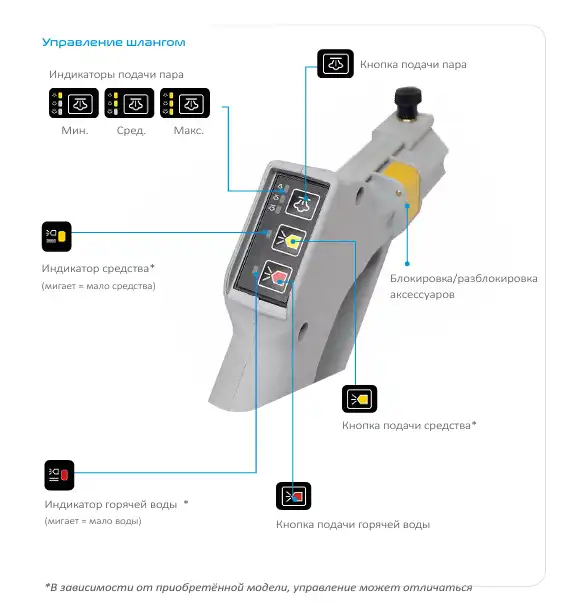 Управление шлангом

Индикаторы подачи пара

Мин. Сред. Макс.

Кнопка подачи пара

Индикатор средства*
(мигает = мало средства)

Блокировка/разблокировка аксессуаров

Кнопка подачи средства*

Индикатор горячей воды *
(мигает = мало воды)

Кнопка подачи горячей воды

*В зависимости от приобретённой модели, управление может отличаться